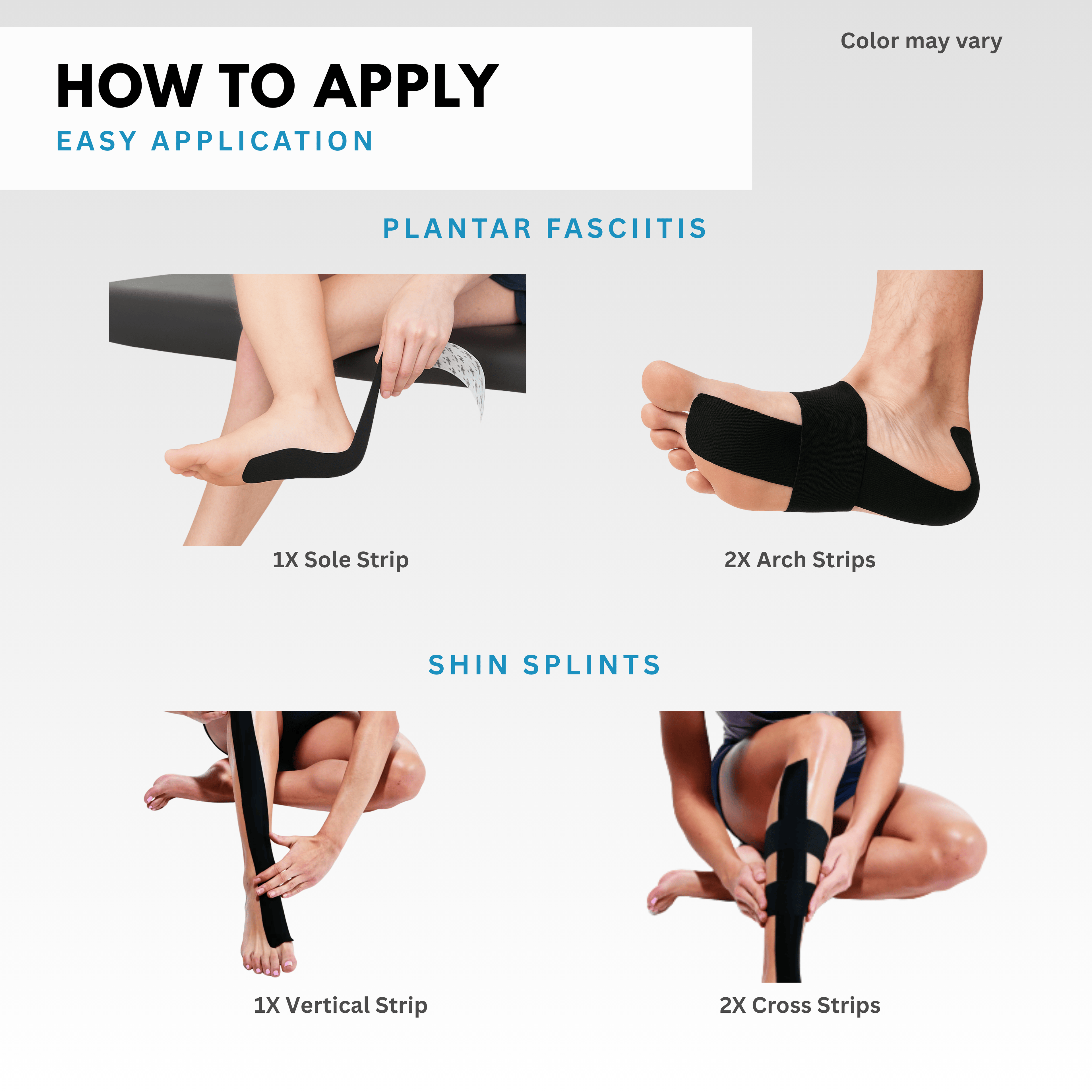 HOW TO APPLY
EASY APPLICATION

Color may vary

PLANTAR FASCIITIS

1X Sole Strip

2X Arch Strips

SHIN SPLINTS

1X Vertical Strip

2X Cross Strips